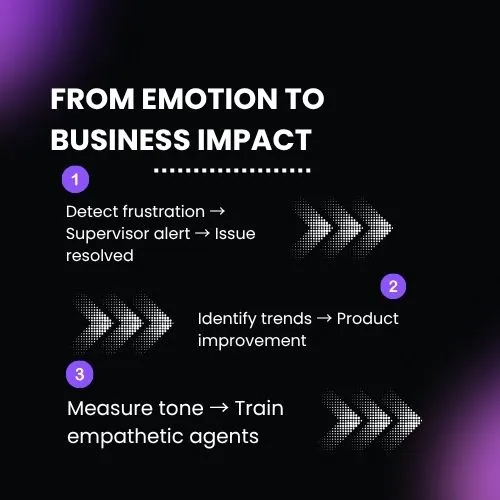 FROM EMOTION TO BUSINESS IMPACT

1

Detect frustration → Supervisor alert → Issue resolved

2

Identify trends → Product improvement

3

Measure tone → Train empathetic agents