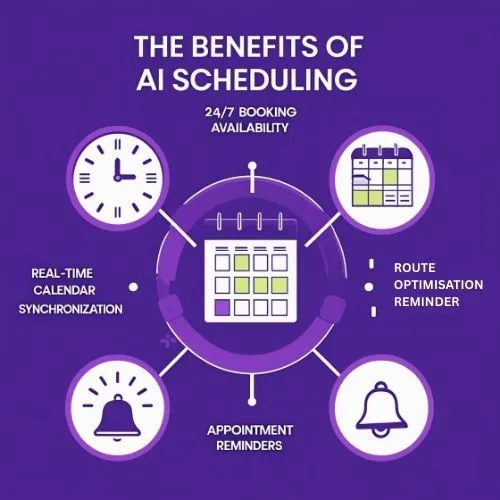 THE BENEFITS OF AI SCHEDULING

24/7 BOOKING AVAILABILITY

REAL-TIME CALENDAR SYNCHRONIZATION

ROUTE OPTIMISATION REMINDER

APPOINTMENT REMINDERS