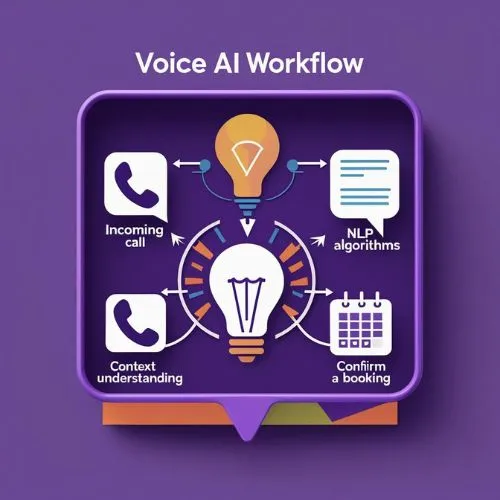 Voice AI Workflow

Incoming call

NLP algorithms

Context understanding

Confirm a booking